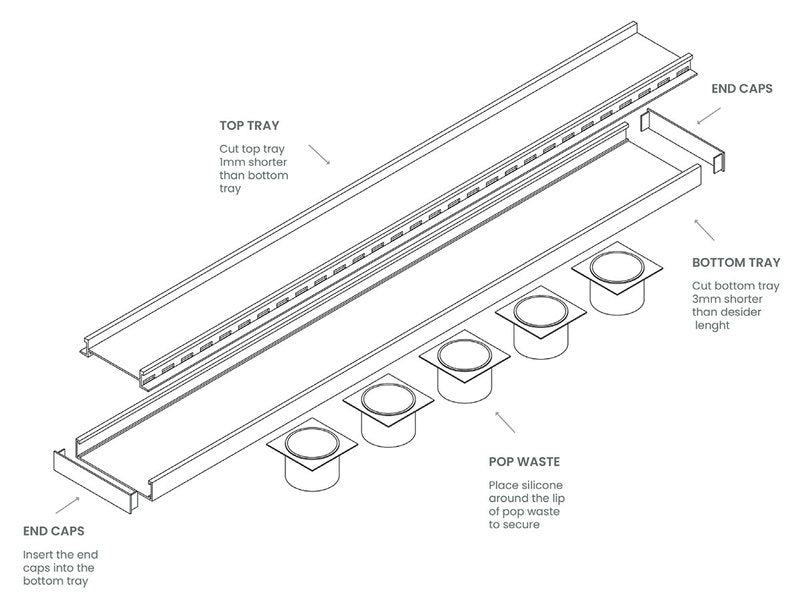 TOP TRAY

Cut top tray 1mm shorter than bottom tray

END CAPS

BOTTOM TRAY

Cut bottom tray 3mm shorter than desider lenght

POP WASTE

Place silicone around the lip of pop waste to secure

END CAPS

Insert the end caps into the bottom tray