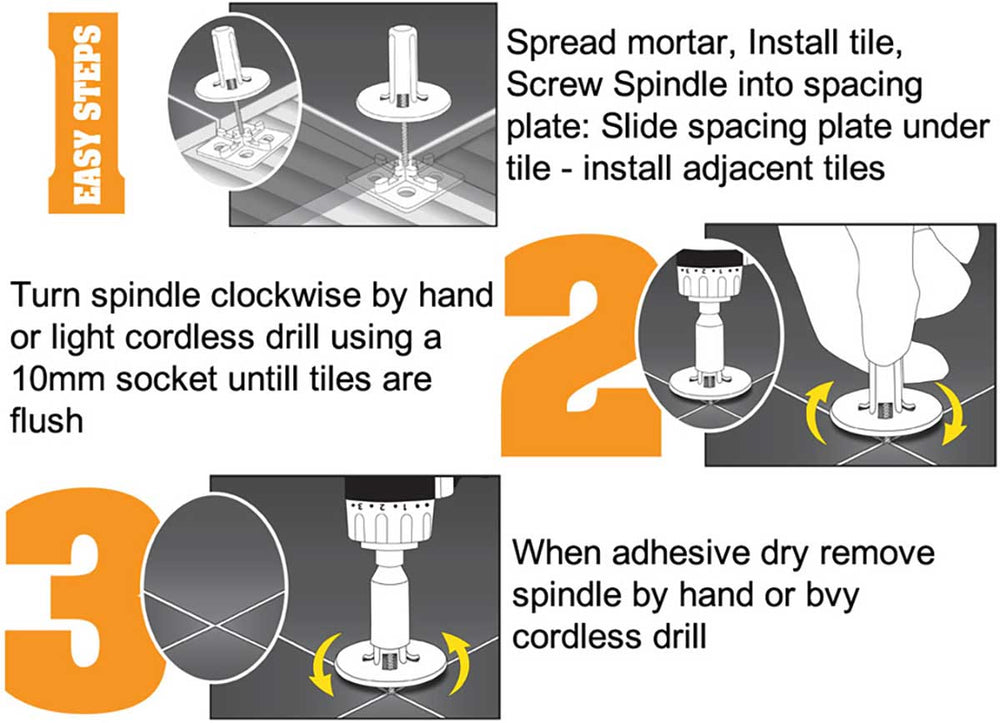 1 EASY STEPS

Spread mortar, Install tile, Screw Spindle into spacing plate: Slide spacing plate under tile - install adjacent tiles

Turn spindle clockwise by hand or light cordless drill using a 10mm socket untill tiles are flush

2

3

When adhesive dry remove spindle by hand or bvy cordless drill