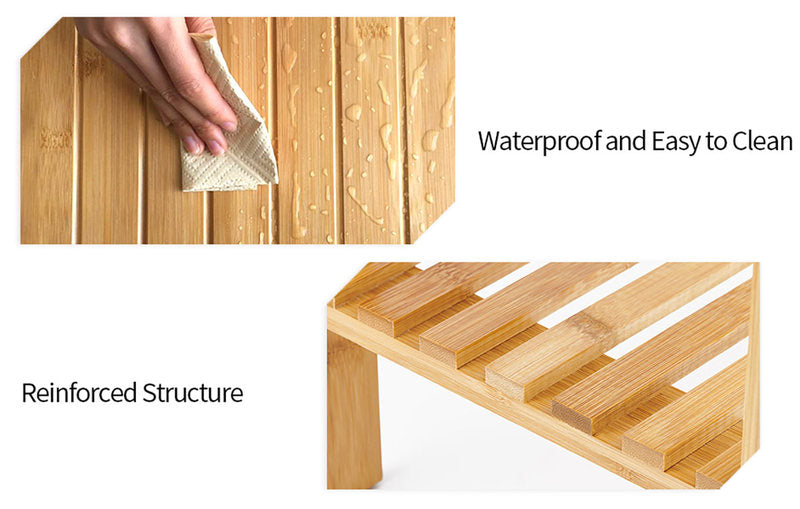 Waterproof and Easy to Clean

Reinforced Structure