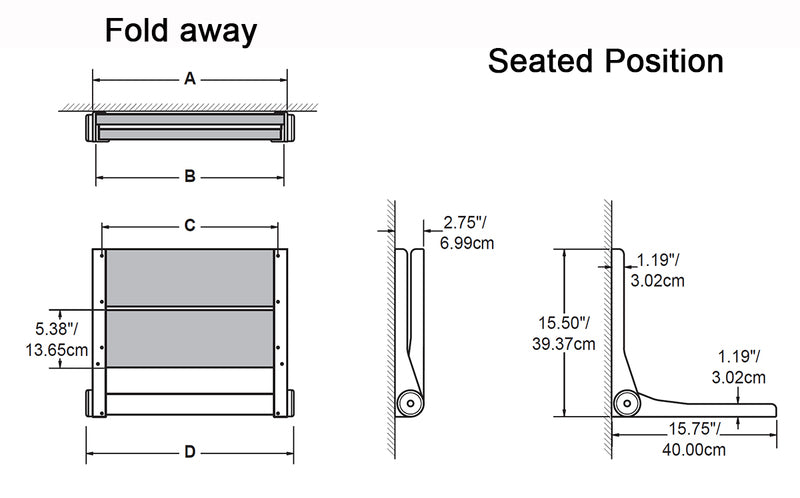 Fold away

Seated Position

A

B

C

5.38"/
13.65cm

D

2.75"/
6.99cm

1.19"/
3.02cm

15.50"/
39.37cm

1.19"/
3.02cm

15.75"/
40.00cm