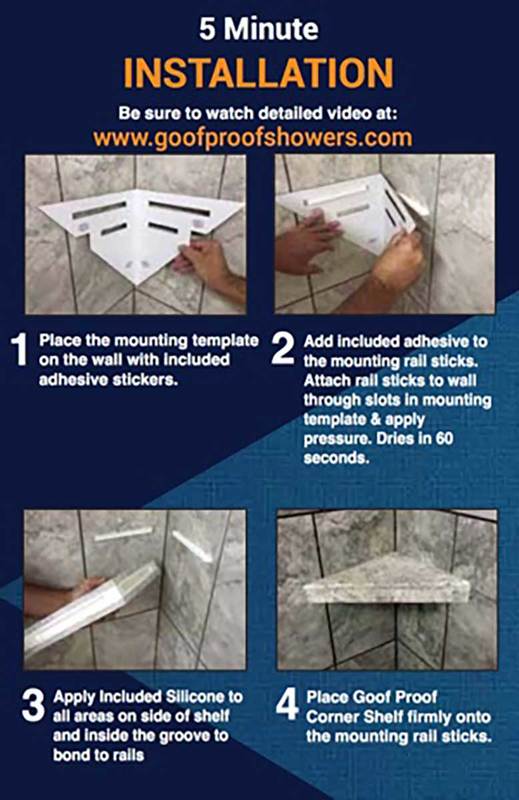 5 Minute
INSTALLATION

Be sure to watch detailed video at:
www.goofproofshowers.com

1 Place the mounting template on the wall with included adhesive stickers.

2 Add included adhesive to the mounting rail sticks. Attach rail sticks to wall through slots in mounting template & apply pressure. Dries in 60 seconds.

3 Apply Included Silicone to all areas on side of shelf and inside the groove to bond to rails

4 Place Goof Proof Corner Shelf firmly onto the mounting rail sticks.