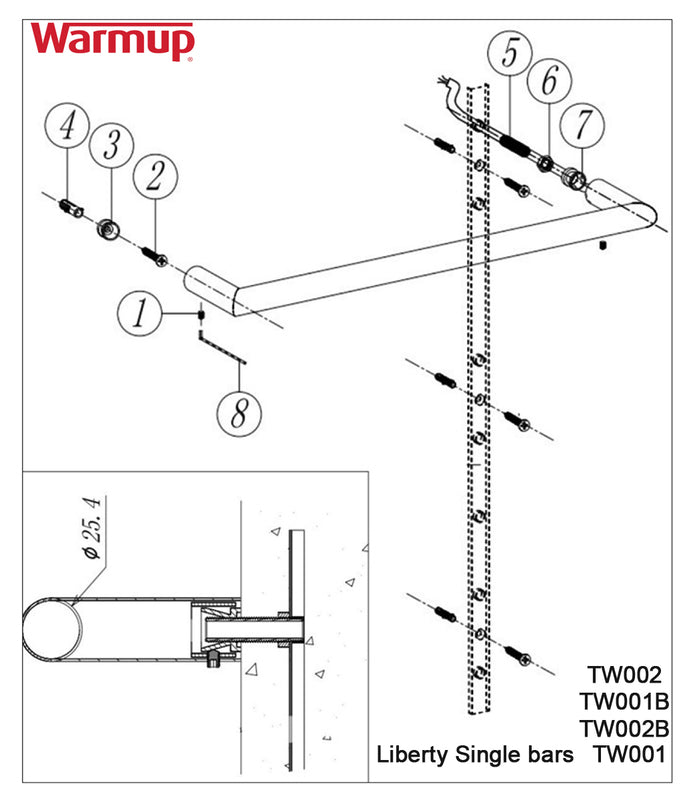 Warmup

4
3
2
5
6
7
1
8

$\phi 25.4$

TW002
TW001B
TW002B
Liberty Single bars TW001