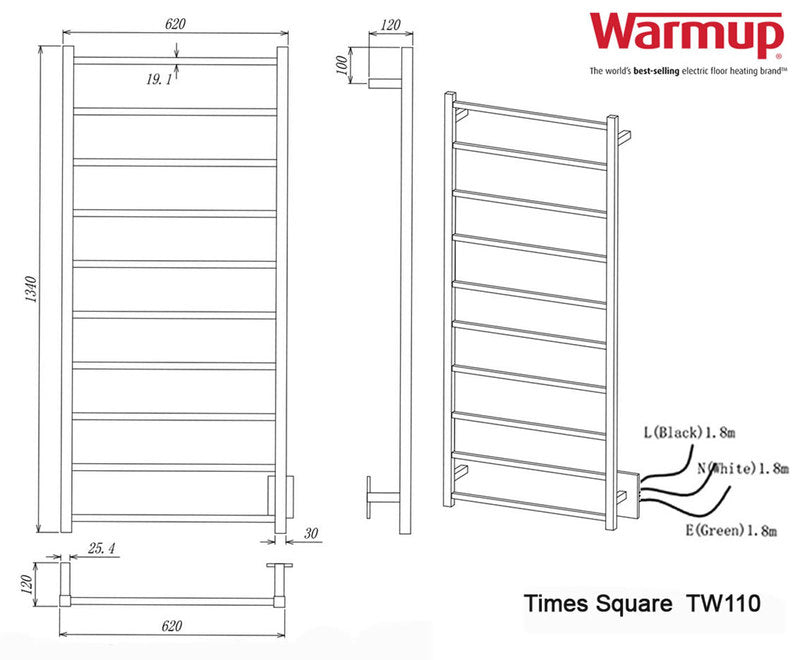 620

19.1

1340

30

25.4

120

620

120

100

Warmup®

The world's best-selling electric floor heating brand™

L(Black)1.8m

N(White)1.8m

E(Green)1.8m

Times Square TW110