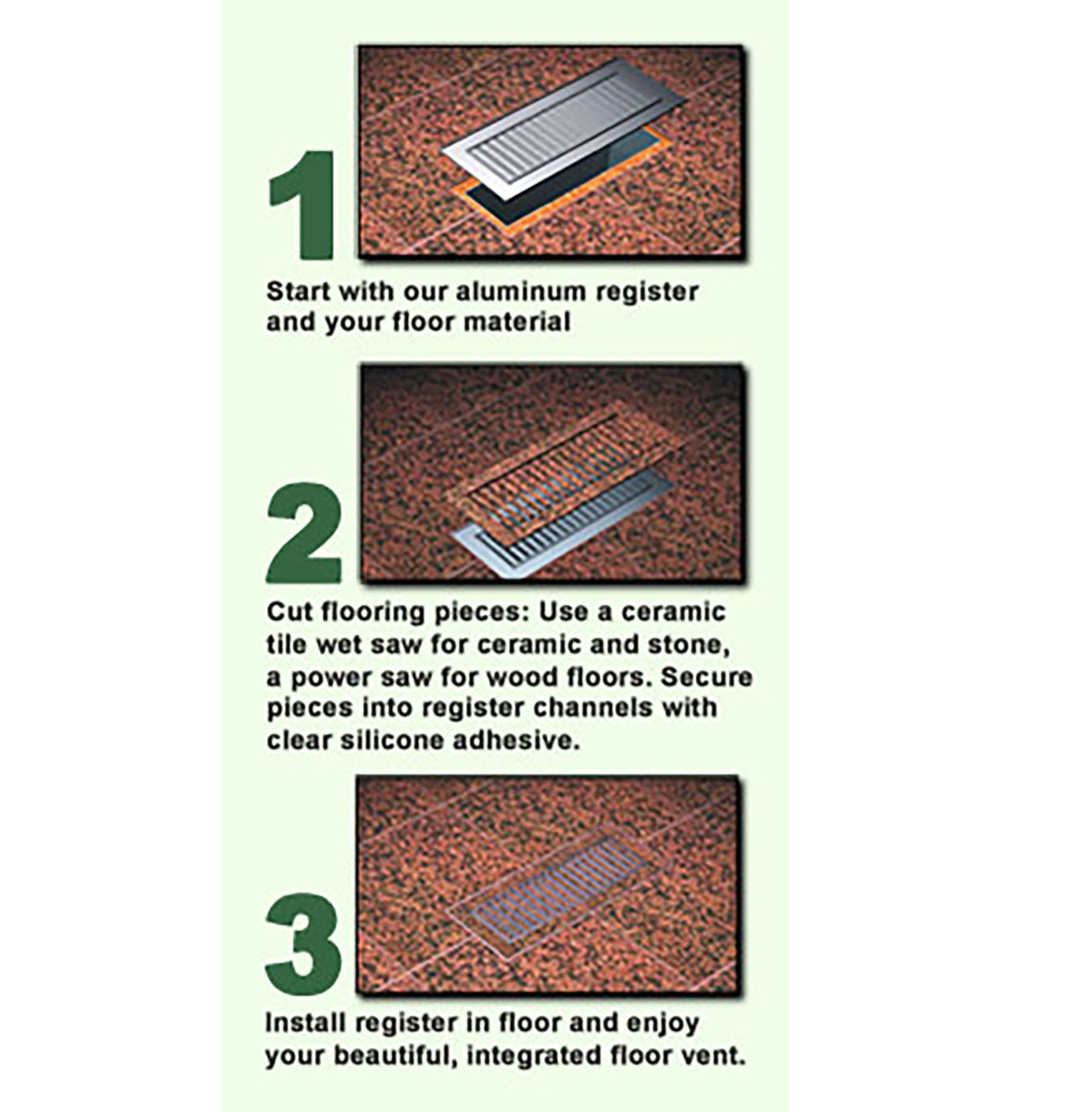 1

Start with our aluminum register and your floor material

2

Cut flooring pieces: Use a ceramic tile wet saw for ceramic and stone, a power saw for wood floors. Secure pieces into register channels with clear silicone adhesive.

3

Install register in floor and enjoy your beautiful, integrated floor vent.