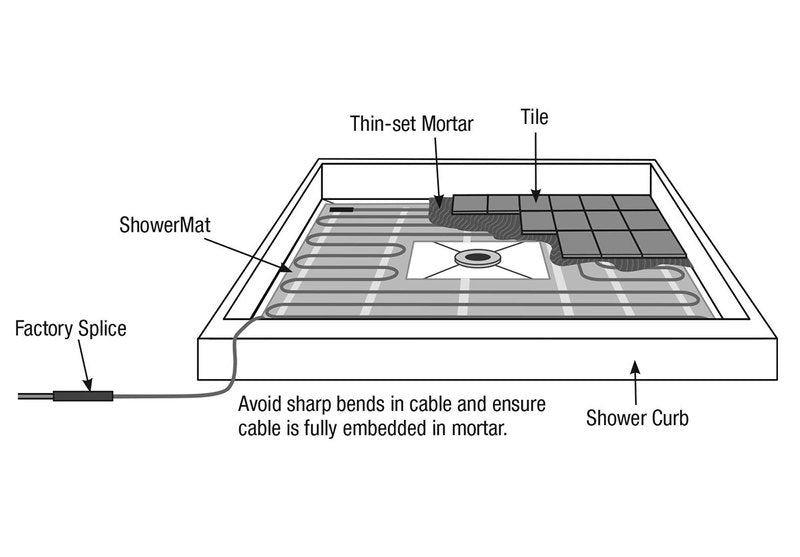 Thin-set Mortar

Tile

ShowerMat

Factory Splice

Avoid sharp bends in cable and ensure cable is fully embedded in mortar.

Shower Curb