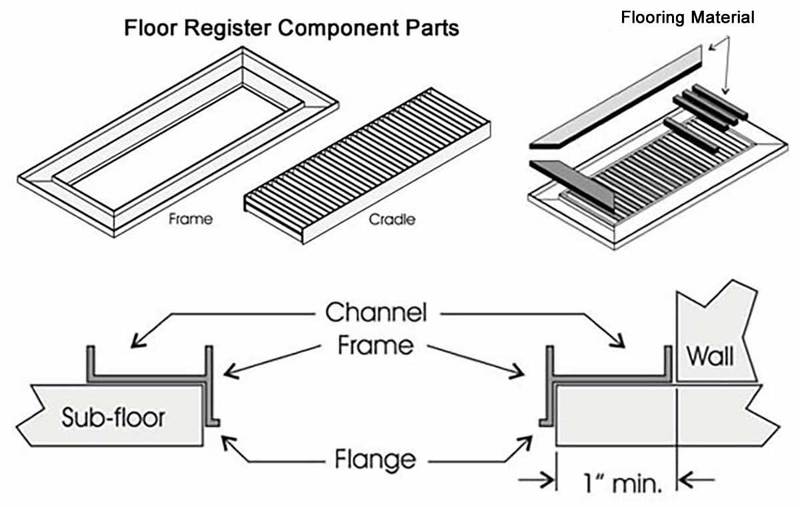 Floor Register Component Parts

Flooring Material

Frame

Cradle

Channel

Frame

Wall

Sub-floor

Flange

1" min.