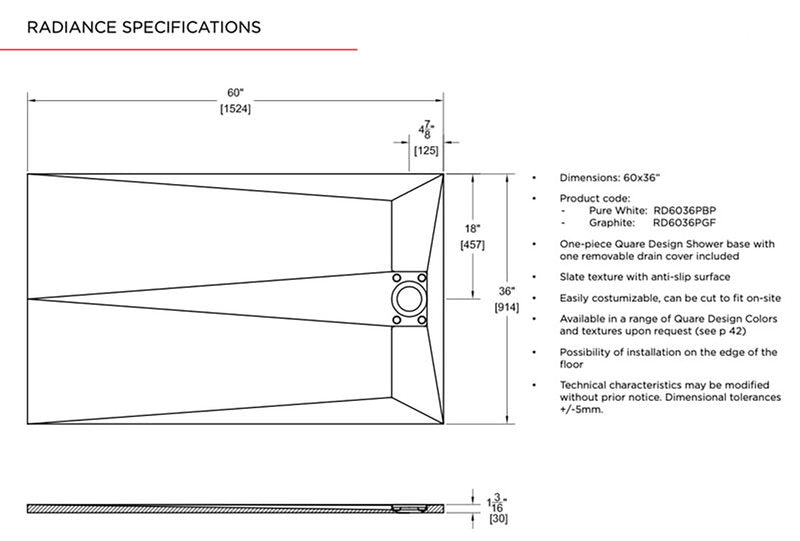 RADIANCE SPECIFICATIONS

60"
[1524]

$4\frac{7}{8}$"
[125]

18"
[457]

36"
[914]

$1\frac{3}{16}$"
[30]

• Dimensions: 60x36"

• Product code:
- Pure White: RD6036PBP
- Graphite: RD6036PGF

• One-piece Quare Design Shower base with one removable drain cover included

• Slate texture with anti-slip surface

• Easily costumizable, can be cut to fit on-site

• Available in a range of Quare Design Colors and textures upon request (see p 42)

• Possibility of installation on the edge of the floor

• Technical characteristics may be modified without prior notice. Dimensional tolerances +/-5mm.