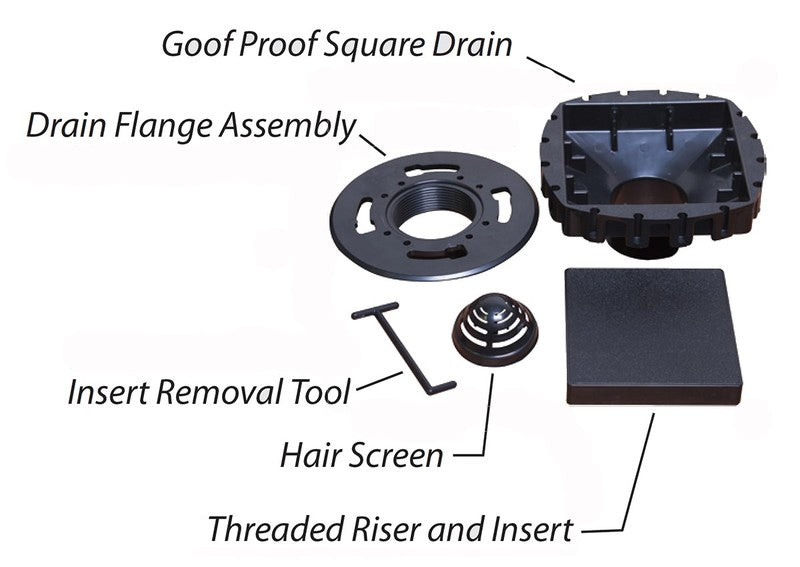 Goof Proof Square Drain

Drain Flange Assembly

Insert Removal Tool

Hair Screen

Threaded Riser and Insert