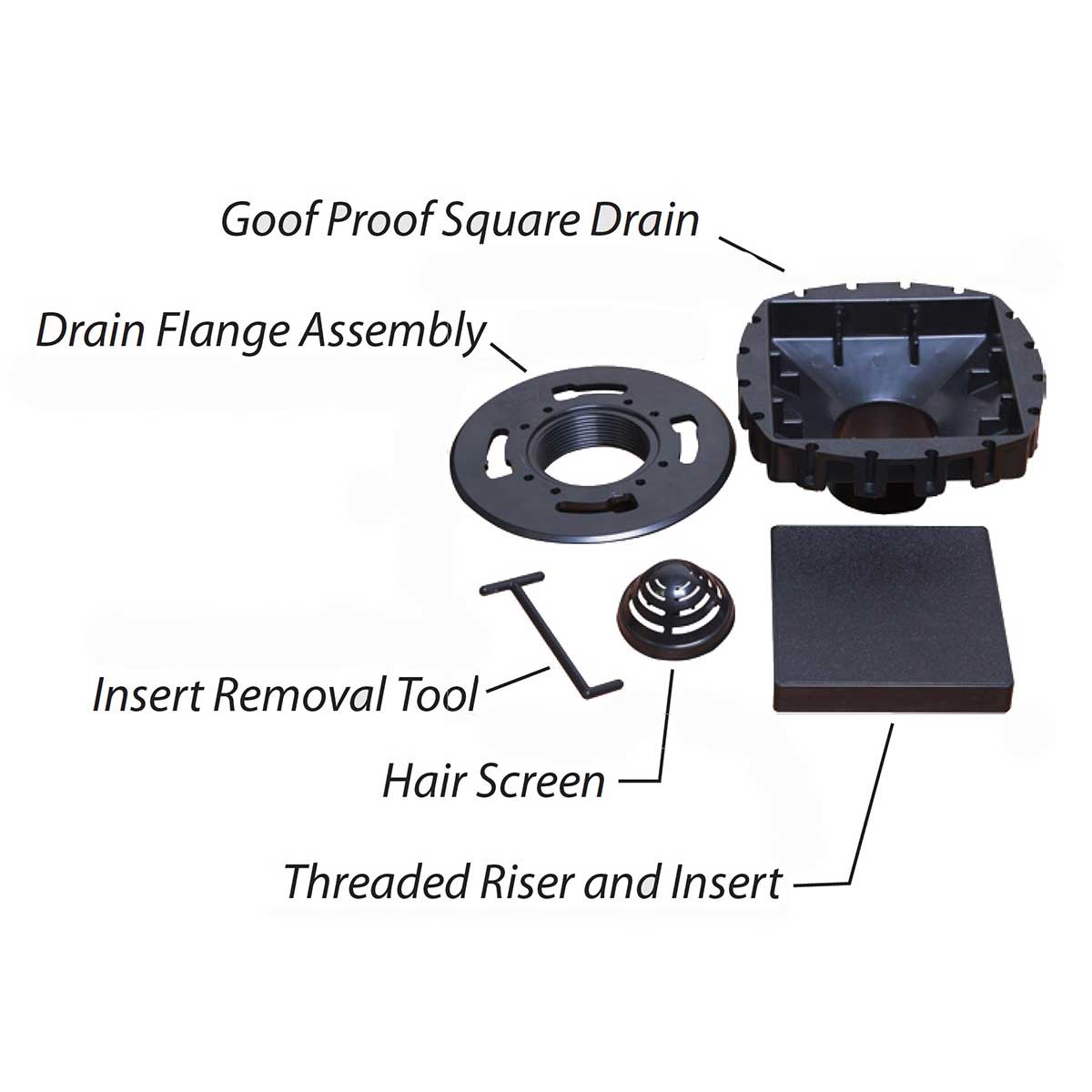 Goof Proof Square Drain

Drain Flange Assembly

Insert Removal Tool

Hair Screen

Threaded Riser and Insert