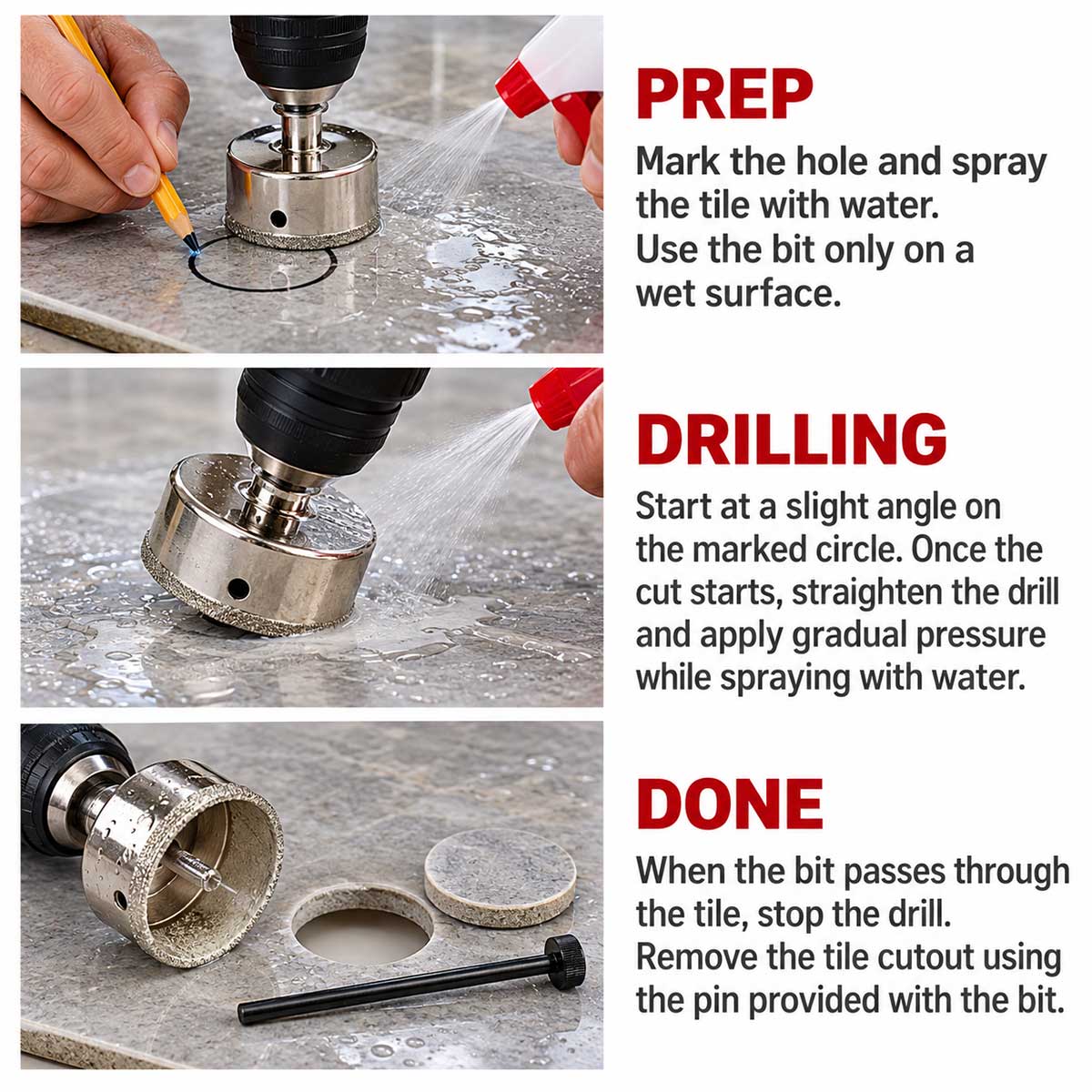 PREP

Mark the hole and spray the tile with water. Use the bit only on a wet surface.

DRILLING

Start at a slight angle on the marked circle. Once the cut starts, straighten the drill and apply gradual pressure while spraying with water.

DONE

When the bit passes through the tile, stop the drill. Remove the tile cutout using the pin provided with the bit.