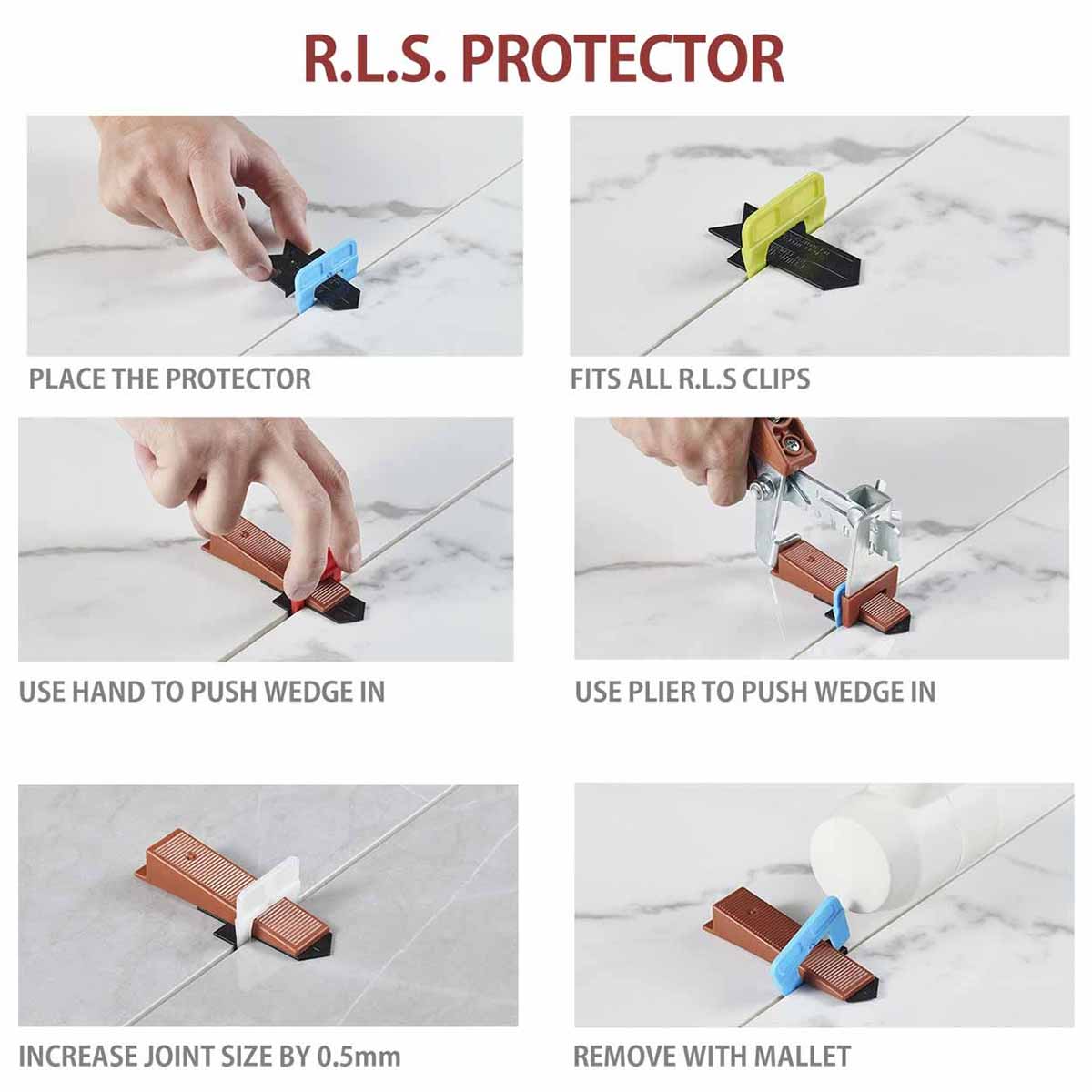 R.L.S. PROTECTOR

PLACE THE PROTECTOR

FITS ALL R.L.S CLIPS

USE HAND TO PUSH WEDGE IN

USE PLIER TO PUSH WEDGE IN

INCREASE JOINT SIZE BY 0.5mm

REMOVE WITH MALLET