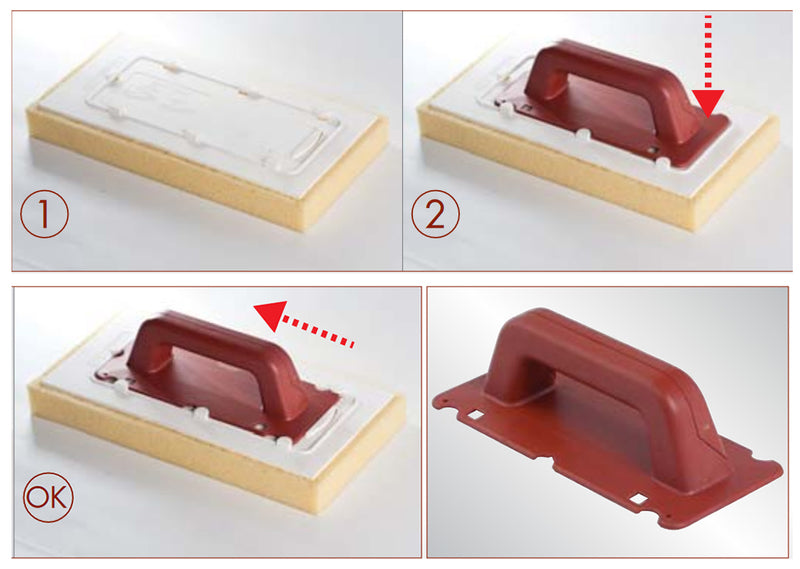 1

2

OK