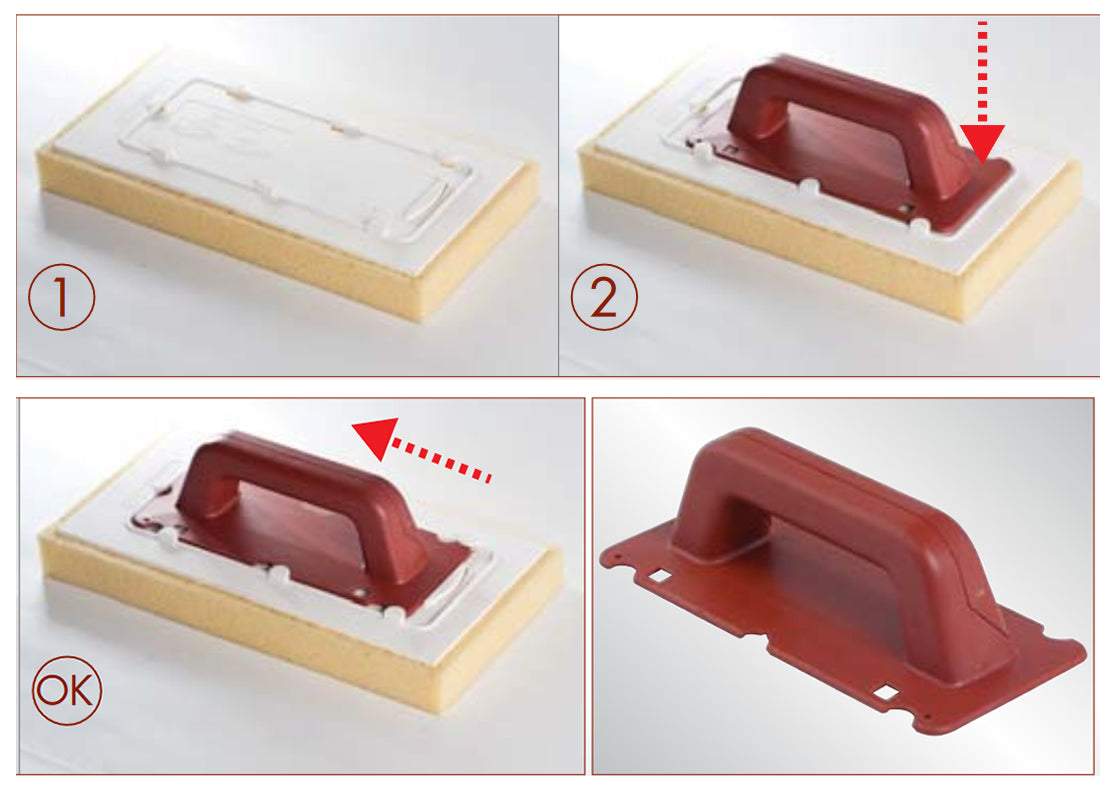 1

2

OK