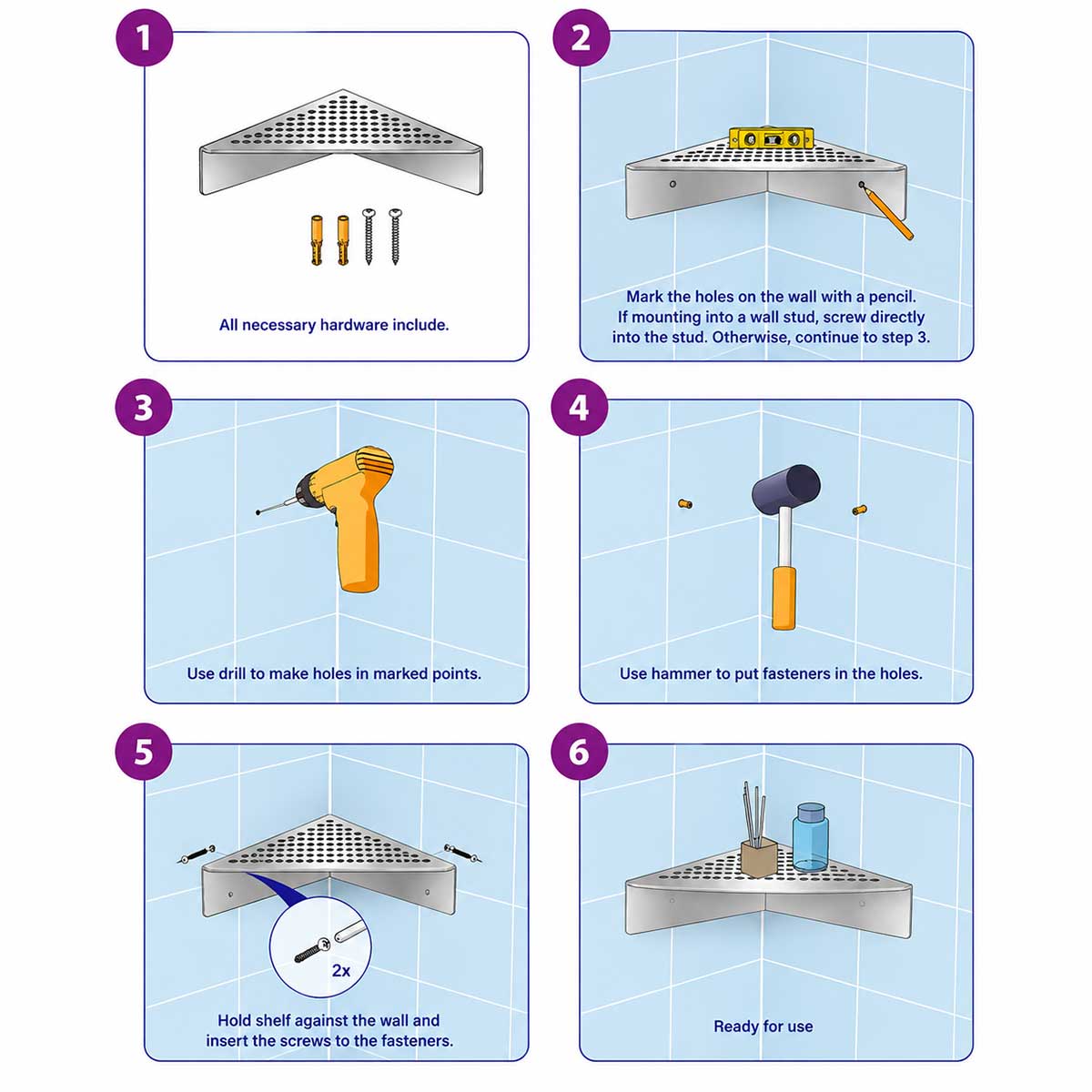 1

All necessary hardware include.

2

Mark the holes on the wall with a pencil. If mounting into a wall stud, screw directly into the stud. Otherwise, continue to step 3.

3

Use drill to make holes in marked points.

4

Use hammer to put fasteners in the holes.

5

2x

Hold shelf against the wall and insert the screws to the fasteners.

6

Ready for use