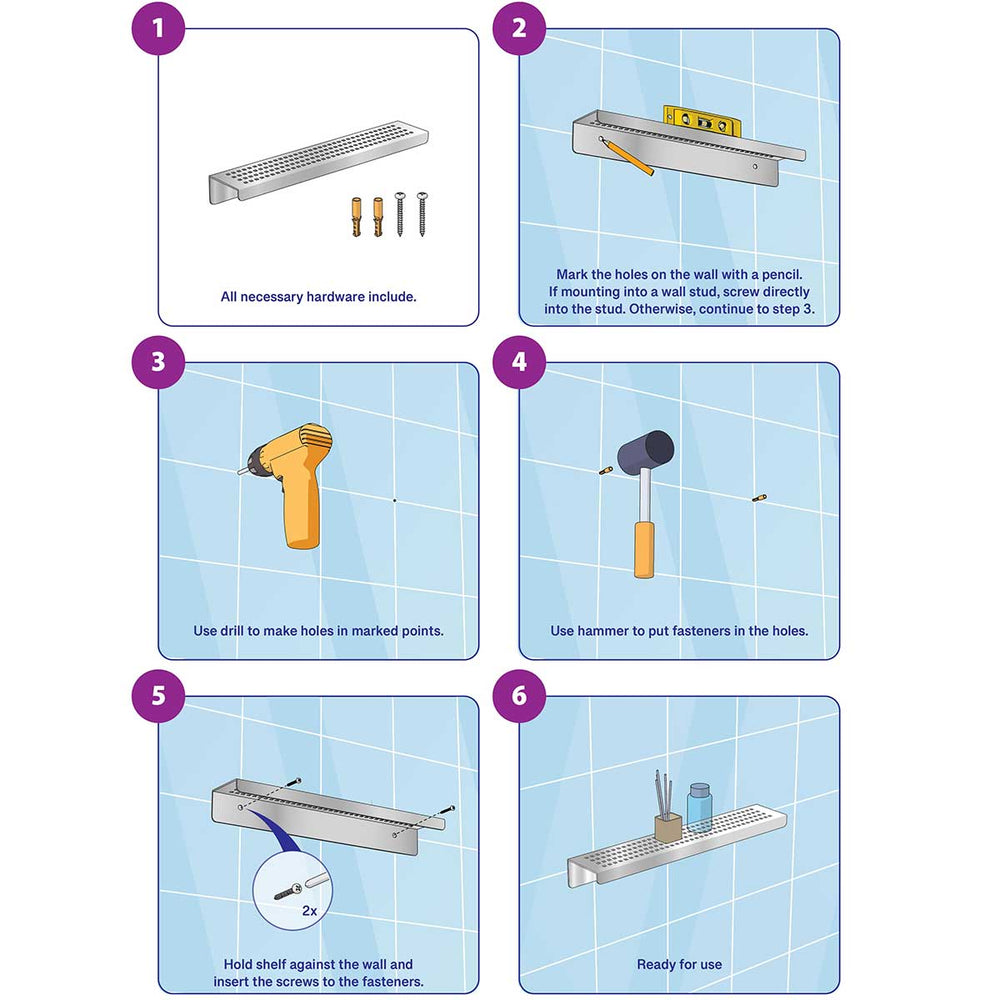 1

All necessary hardware include.

2

Mark the holes on the wall with a pencil. If mounting into a wall stud, screw directly into the stud. Otherwise, continue to step 3.

3

Use drill to make holes in marked points.

4

Use hammer to put fasteners in the holes.

5

2x

Hold shelf against the wall and insert the screws to the fasteners.

6

Ready for use