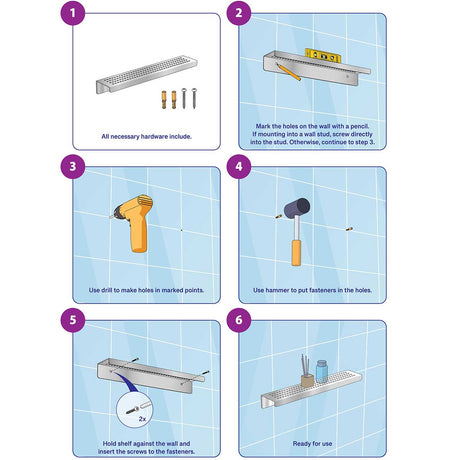 1

All necessary hardware include.

2

Mark the holes on the wall with a pencil. If mounting into a wall stud, screw directly into the stud. Otherwise, continue to step 3.

3

Use drill to make holes in marked points.

4

Use hammer to put fasteners in the holes.

5

2x

Hold shelf against the wall and insert the screws to the fasteners.

6

Ready for use