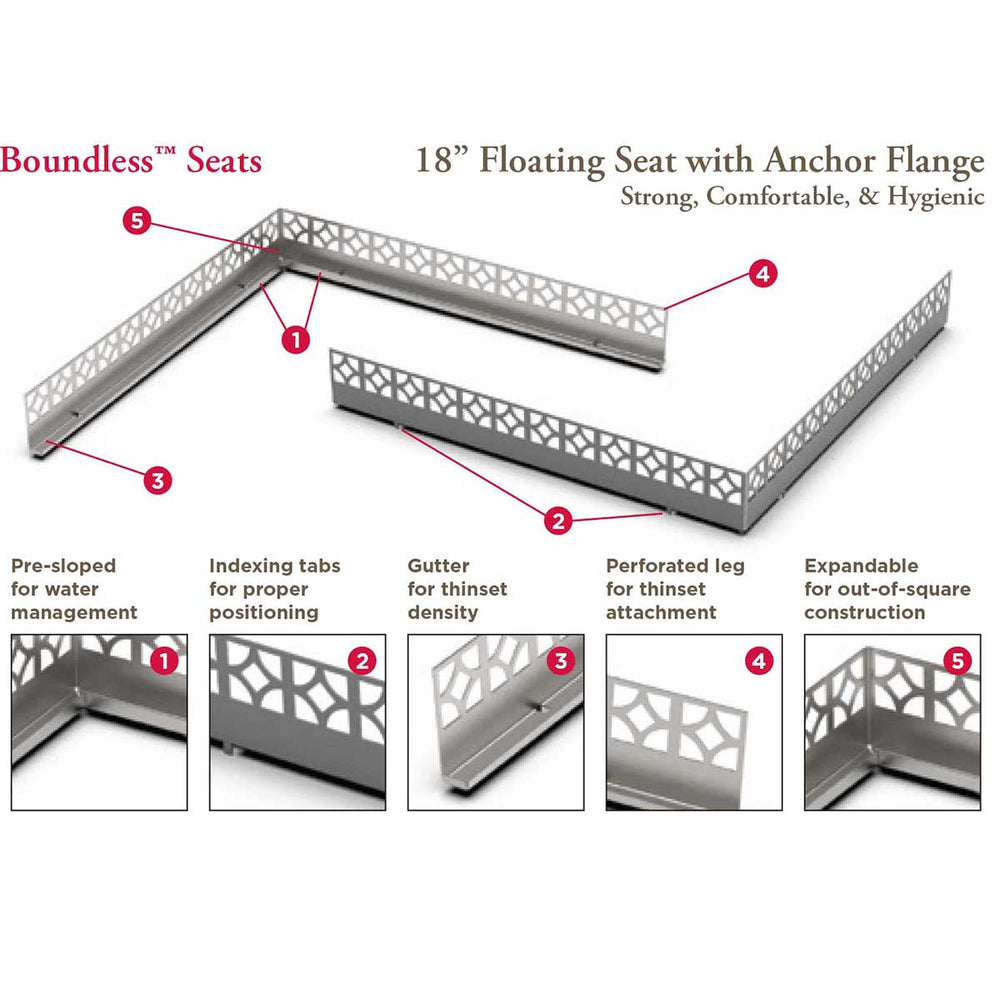 Boundless™ Seats

18” Floating Seat with Anchor Flange
Strong, Comfortable, & Hygienic

5

4

1

3

2

Pre-sloped for water management

Indexing tabs for proper positioning

Gutter for thinset density

Perforated leg for thinset attachment

Expandable for out-of-square construction

1

2

3

4

5