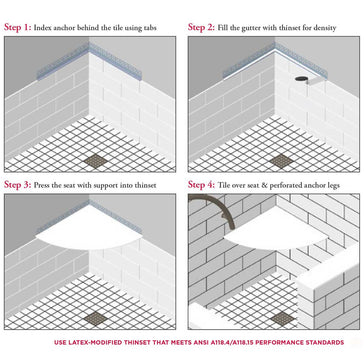 Step 1: Index anchor behind the tile using tabs

Step 2: Fill the gutter with thinset for density

Step 3: Press the seat with support into thinset

Step 4: Tile over seat & perforated anchor legs

USE LATEX-MODIFIED THINSET THAT MEETS ANSI A118.4/A118.15 PERFORMANCE STANDARDS