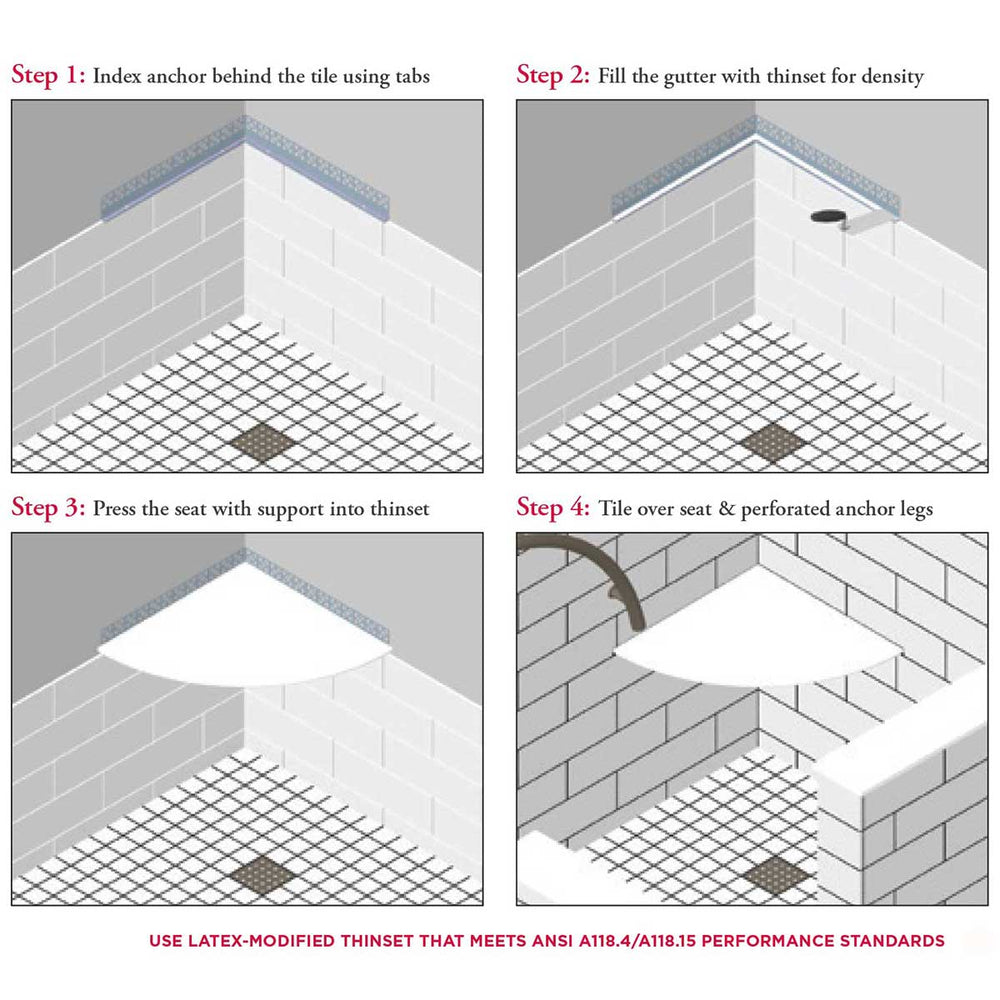 Step 1: Index anchor behind the tile using tabs

Step 2: Fill the gutter with thinset for density

Step 3: Press the seat with support into thinset

Step 4: Tile over seat & perforated anchor legs

USE LATEX-MODIFIED THINSET THAT MEETS ANSI A118.4/A118.15 PERFORMANCE STANDARDS