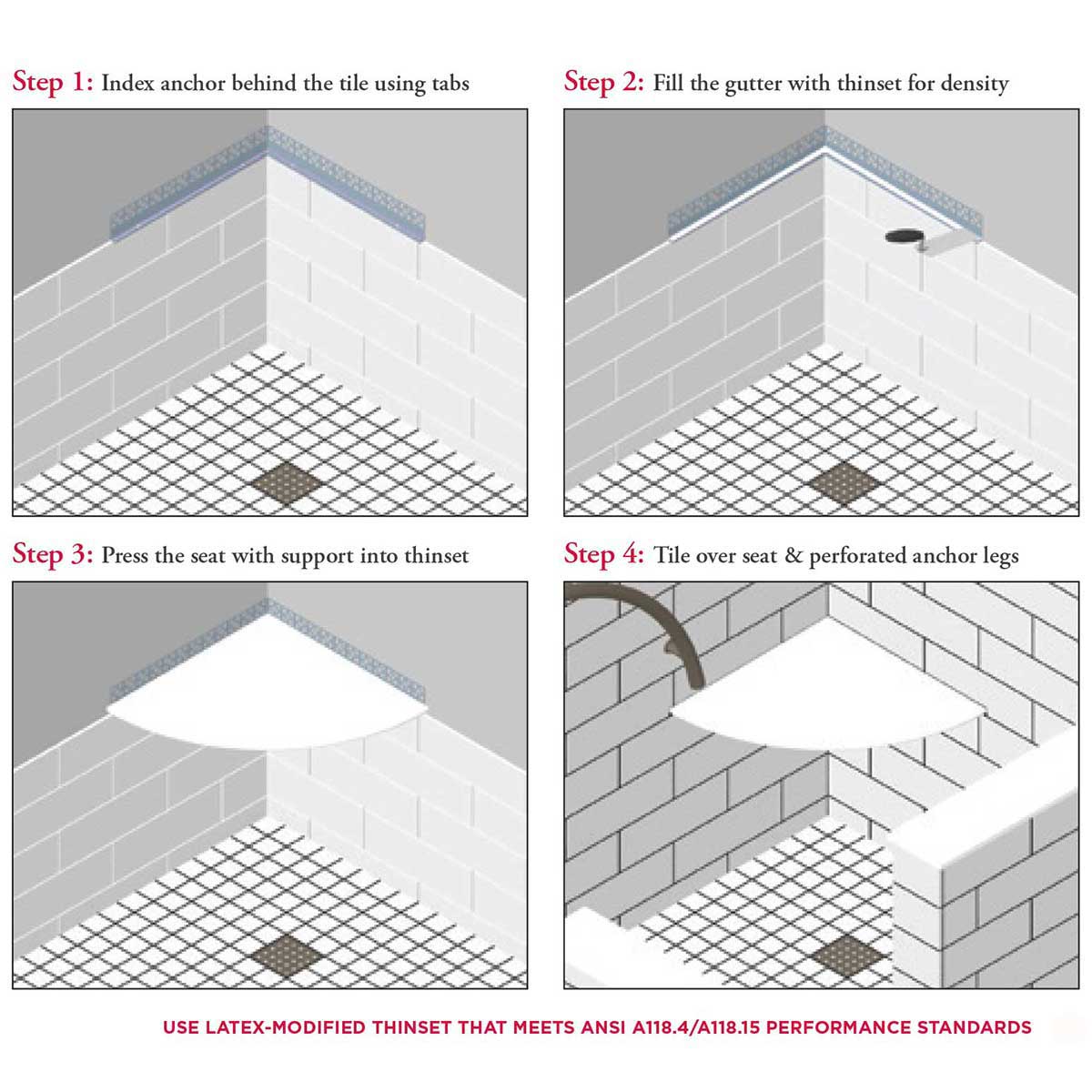 Step 1: Index anchor behind the tile using tabs

Step 2: Fill the gutter with thinset for density

Step 3: Press the seat with support into thinset

Step 4: Tile over seat & perforated anchor legs

USE LATEX-MODIFIED THINSET THAT MEETS ANSI A118.4/A118.15 PERFORMANCE STANDARDS