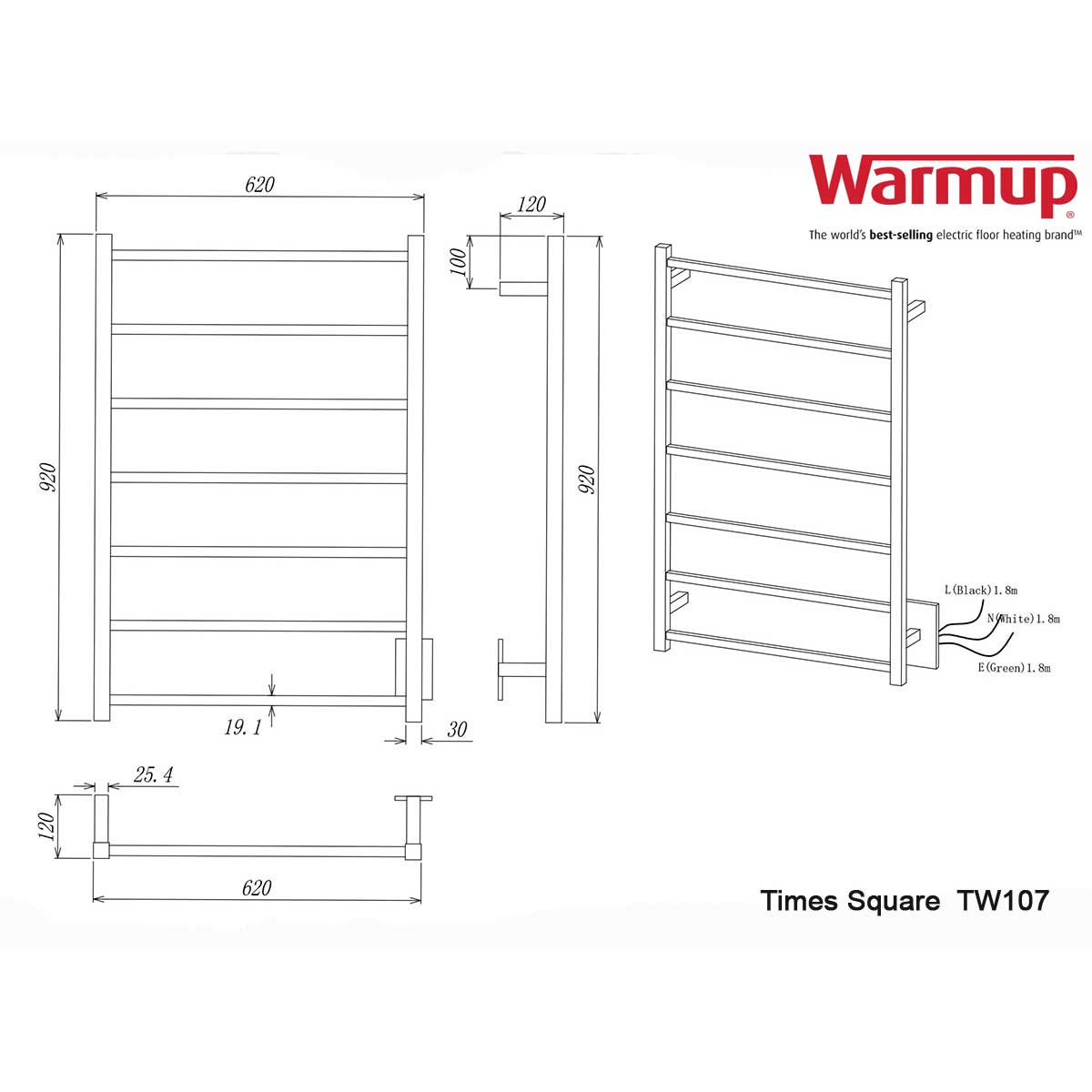 Warmup®
The world's best-selling electric floor heating brand™

620

920

19.1

30

120

100

920

L(Black)1.8m
N(White)1.8m
E(Green)1.8m

25.4

120

620

Times Square TW107