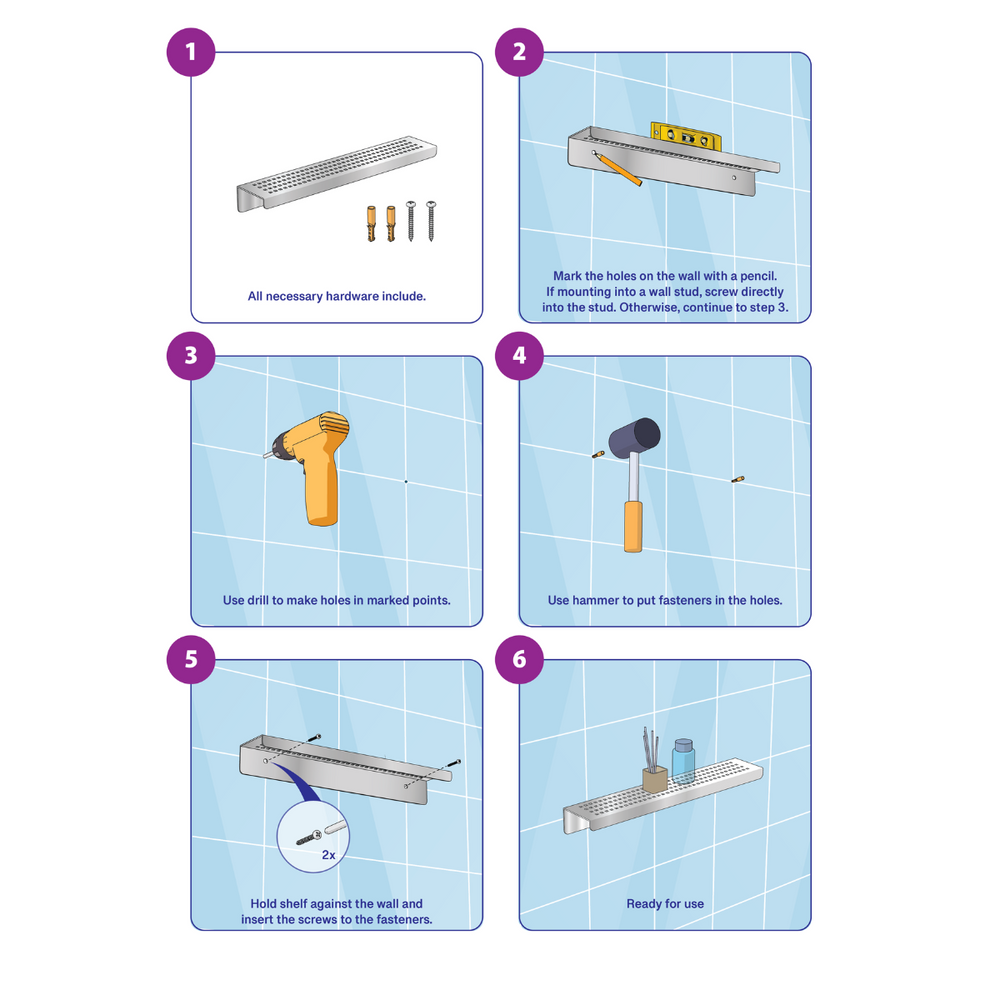 1

All necessary hardware include.

2

Mark the holes on the wall with a pencil. If mounting into a wall stud, screw directly into the stud. Otherwise, continue to step 3.

3

Use drill to make holes in marked points.

4

Use hammer to put fasteners in the holes.

5

2x

Hold shelf against the wall and insert the screws to the fasteners.

6

Ready for use