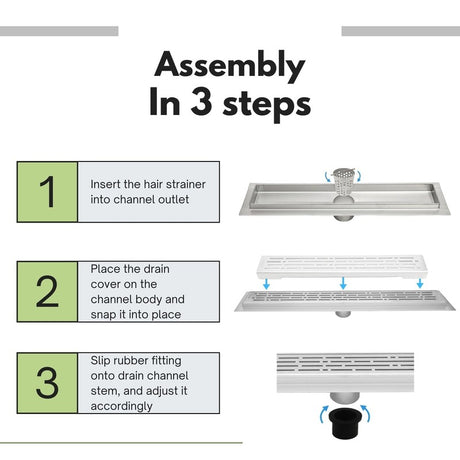 Assembly
In 3 steps

1

Insert the hair strainer into channel outlet

2

Place the drain cover on the channel body and snap it into place

3

Slip rubber fitting onto drain channel stem, and adjust it accordingly