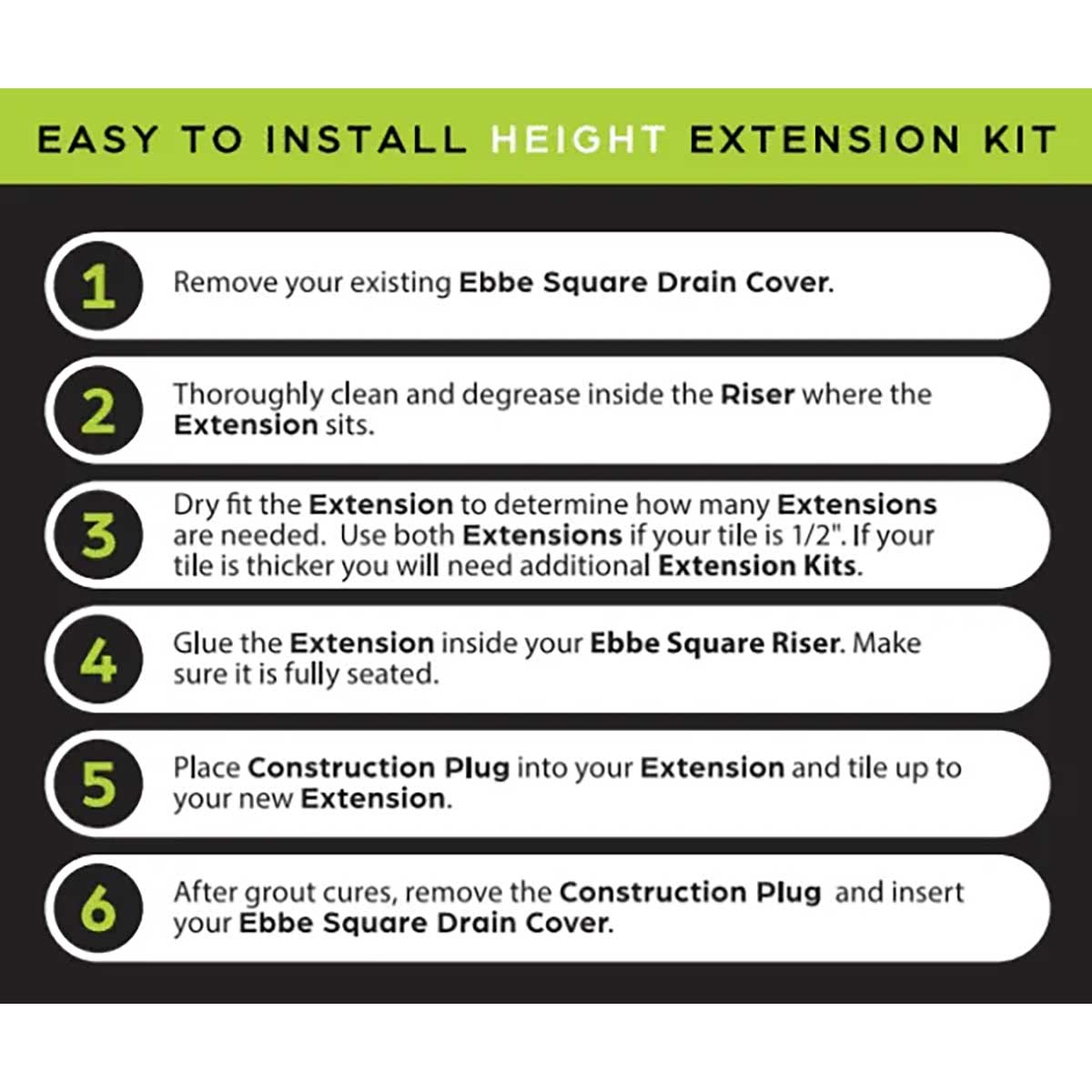 EASY TO INSTALL HEIGHT EXTENSION KIT

1 Remove your existing Ebbe Square Drain Cover.

2 Thoroughly clean and degrease inside the Riser where the Extension sits.

3 Dry fit the Extension to determine how many Extensions are needed. Use both Extensions if your tile is 1/2". If your tile is thicker you will need additional Extension Kits.

4 Glue the Extension inside your Ebbe Square Riser. Make sure it is fully seated.

5 Place Construction Plug into your Extension and tile up to your new Extension.

6 After grout cures, remove the Construction Plug and insert your Ebbe Square Drain Cover.