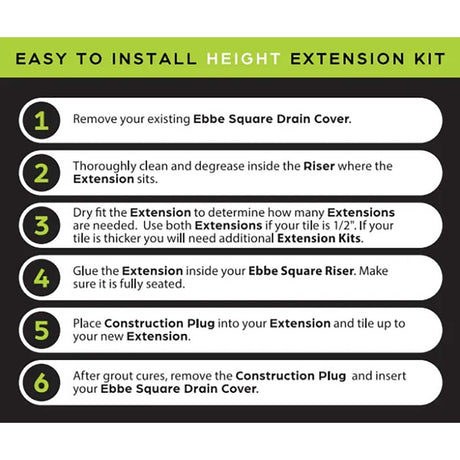 EASY TO INSTALL HEIGHT EXTENSION KIT

1 Remove your existing Ebbe Square Drain Cover.

2 Thoroughly clean and degrease inside the Riser where the Extension sits.

3 Dry fit the Extension to determine how many Extensions are needed. Use both Extensions if your tile is 1/2". If your tile is thicker you will need additional Extension Kits.

4 Glue the Extension inside your Ebbe Square Riser. Make sure it is fully seated.

5 Place Construction Plug into your Extension and tile up to your new Extension.

6 After grout cures, remove the Construction Plug and insert your Ebbe Square Drain Cover.