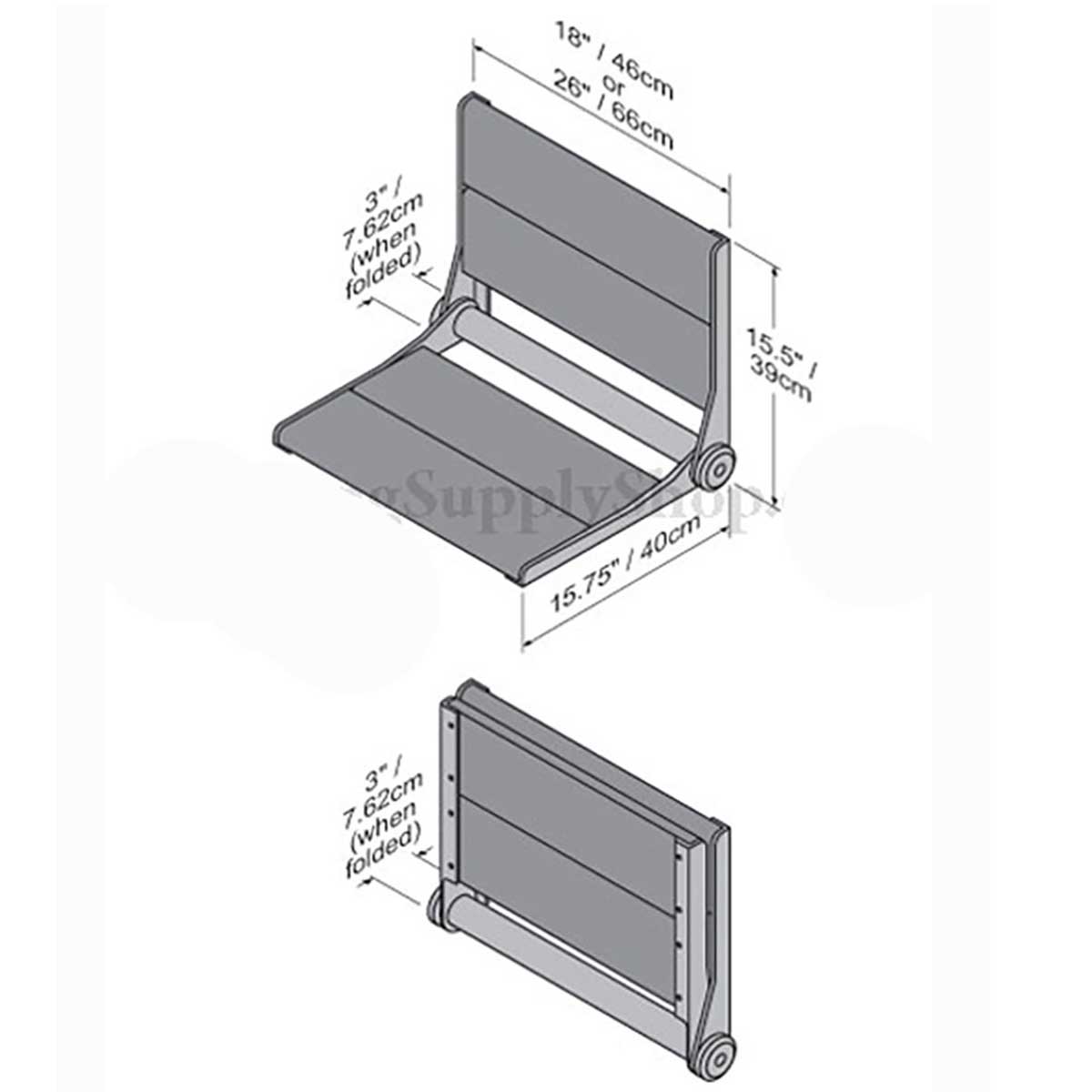 18" / 46cm
or
26" / 66cm

3" /
7.62cm
(when
folded)

15.5" /
39cm

gSupplyShop

15.75" / 40cm

3" /
7.62cm
(when
folded)