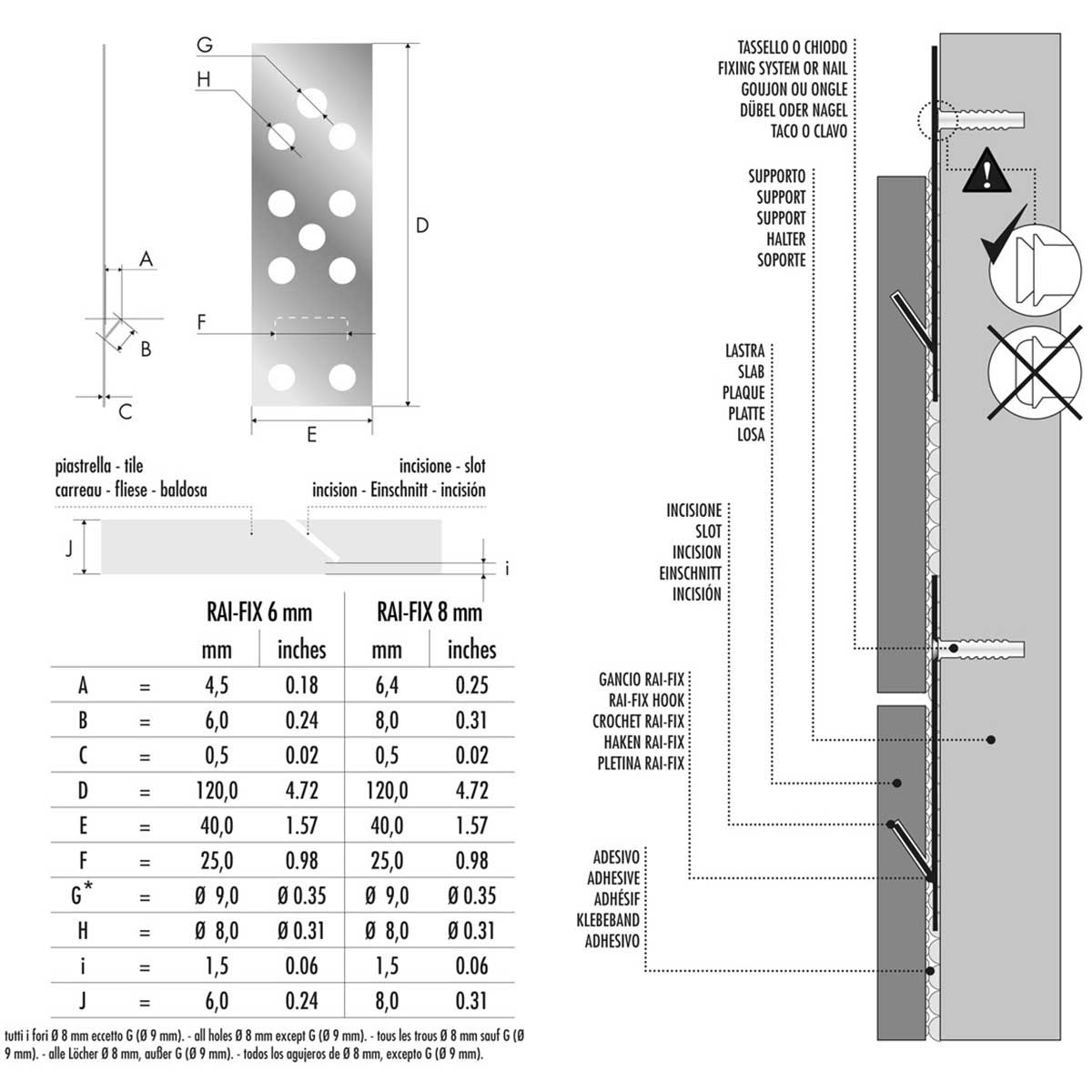 G
H
A
B
C
D
F
E

piastrella - tile
carreau - fliese - baldosa

incisione - slot
incision - Einschnitt - incisión

J
i

| | | RAI-FIX 6 mm | | RAI-FIX 8 mm | |
|---|---|---|---|---|---|
| | | mm | inches | mm | inches |
| A | = | 4,5 | 0.18 | 6,4 | 0.25 |
| B | = | 6,0 | 0.24 | 8,0 | 0.31 |
| C | = | 0,5 | 0.02 | 0,5 | 0.02 |
| D | = | 120,0 | 4.72 | 120,0 | 4.72 |
| E | = | 40,0 | 1.57 | 40,0 | 1.57 |
| F | = | 25,0 | 0.98 | 25,0 | 0.98 |
| G* | = | Ø 9,0 | Ø 0.35 | Ø 9,0 | Ø 0.35 |
| H | = | Ø 8,0 | Ø 0.31 | Ø 8,0 | Ø 0.31 |
| i | = | 1,5 | 0.06 | 1,5 | 0.06 |
| J | = | 6,0 | 0.24 | 8,0 | 0.31 |

tutti i fori Ø 8 mm eccetto G (Ø 9 mm). - all holes Ø 8 mm except G (Ø 9 mm). - tous les trous Ø 8 mm sauf G (Ø 9 mm). - alle Löcher Ø 8 mm, außer G (Ø 9 mm). - todos los agujeros de Ø 8 mm, excepto G (Ø 9 mm).

TASSELLO O CHIODO
FIXING SYSTEM OR NAIL
GOUJON OU ONGLE
DÜBEL ODER NAGEL
TACO O CLAVO

SUPPORTO
SUPPORT
SUPPORT
HALTER
SOPORTE

LASTRA
SLAB
PLAQUE
PLATTE
LOSA

INCISIONE
SLOT
INCISION
EINSCHNITT
INCISIÓN

GANCIO RAI-FIX
RAI-FIX HOOK
CROCHET RAI-FIX
HAKEN RAI-FIX
PLETINA RAI-FIX

ADESIVO
ADHESIVE
ADHÉSIF
KLEBEBAND
ADHESIVO