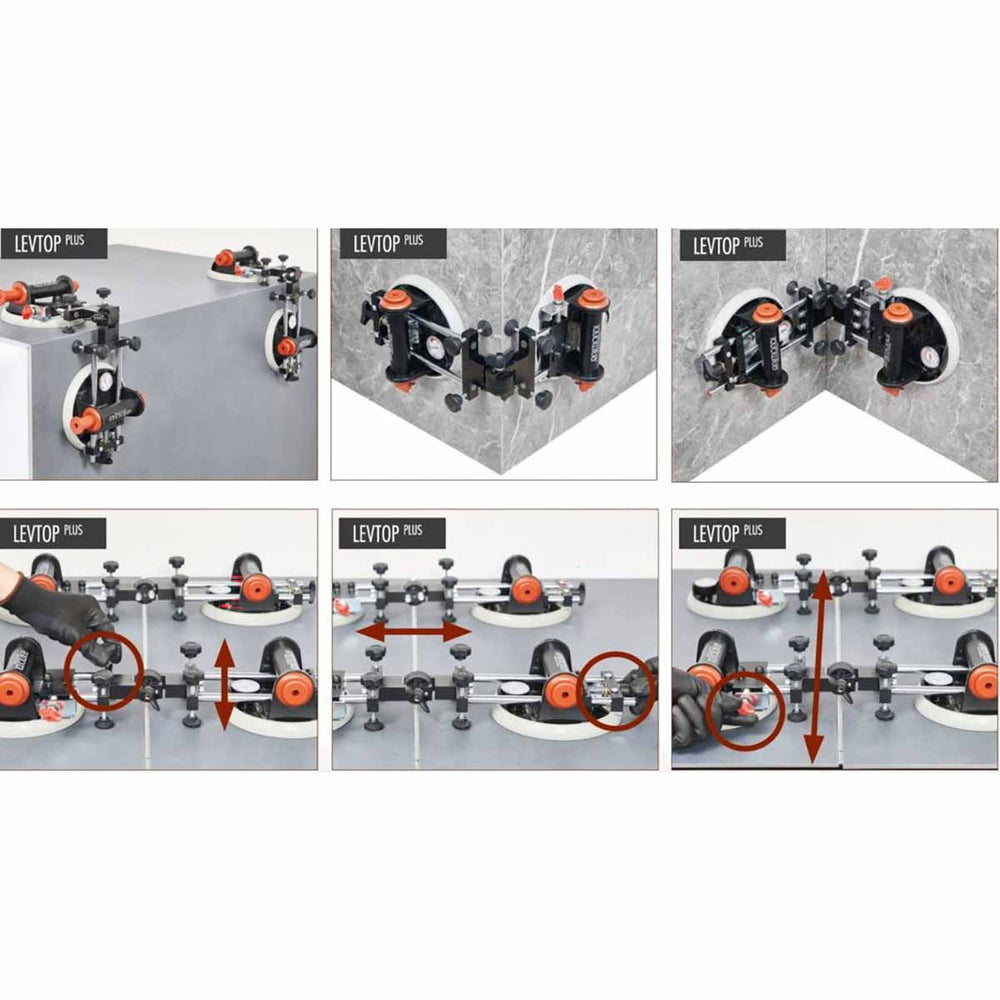 LEVTOP PLUS

LEVTOP PLUS

LEVTOP PLUS

LEVTOP PLUS

LEVTOP PLUS

LEVTOP PLUS