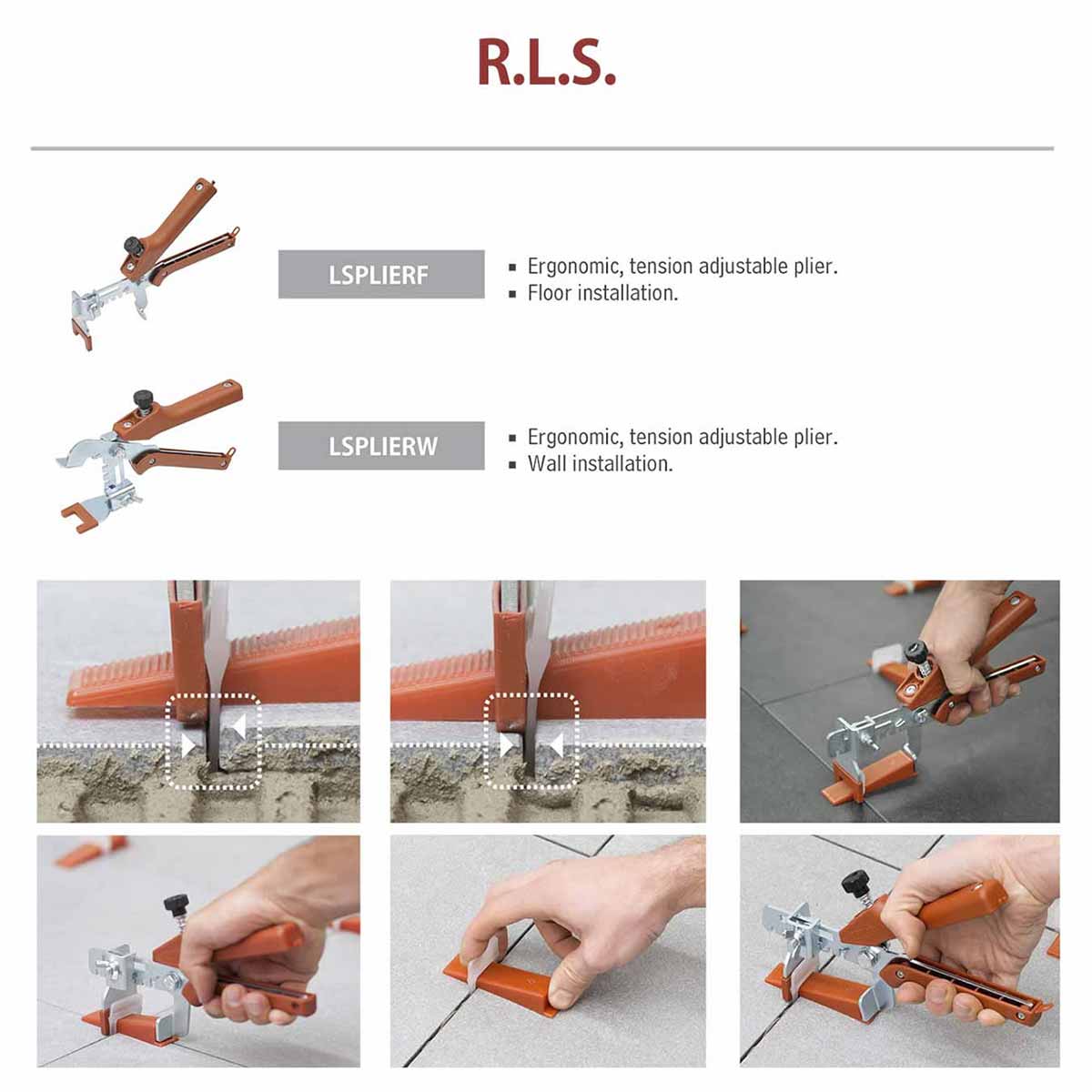 R.L.S.

LSPLIERF

▪ Ergonomic, tension adjustable plier.
▪ Floor installation.

LSPLIERW

▪ Ergonomic, tension adjustable plier.
▪ Wall installation.