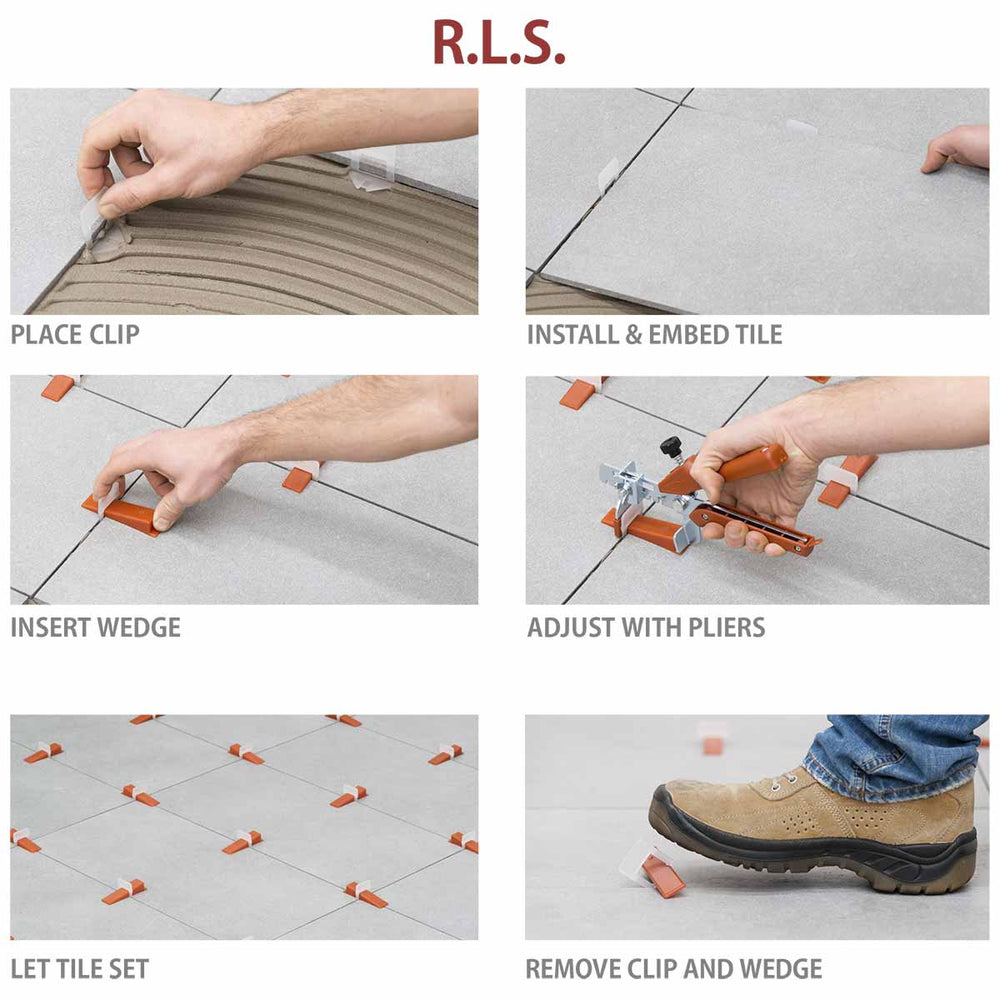 R.L.S.

PLACE CLIP

INSTALL & EMBED TILE

INSERT WEDGE

ADJUST WITH PLIERS

LET TILE SET

REMOVE CLIP AND WEDGE