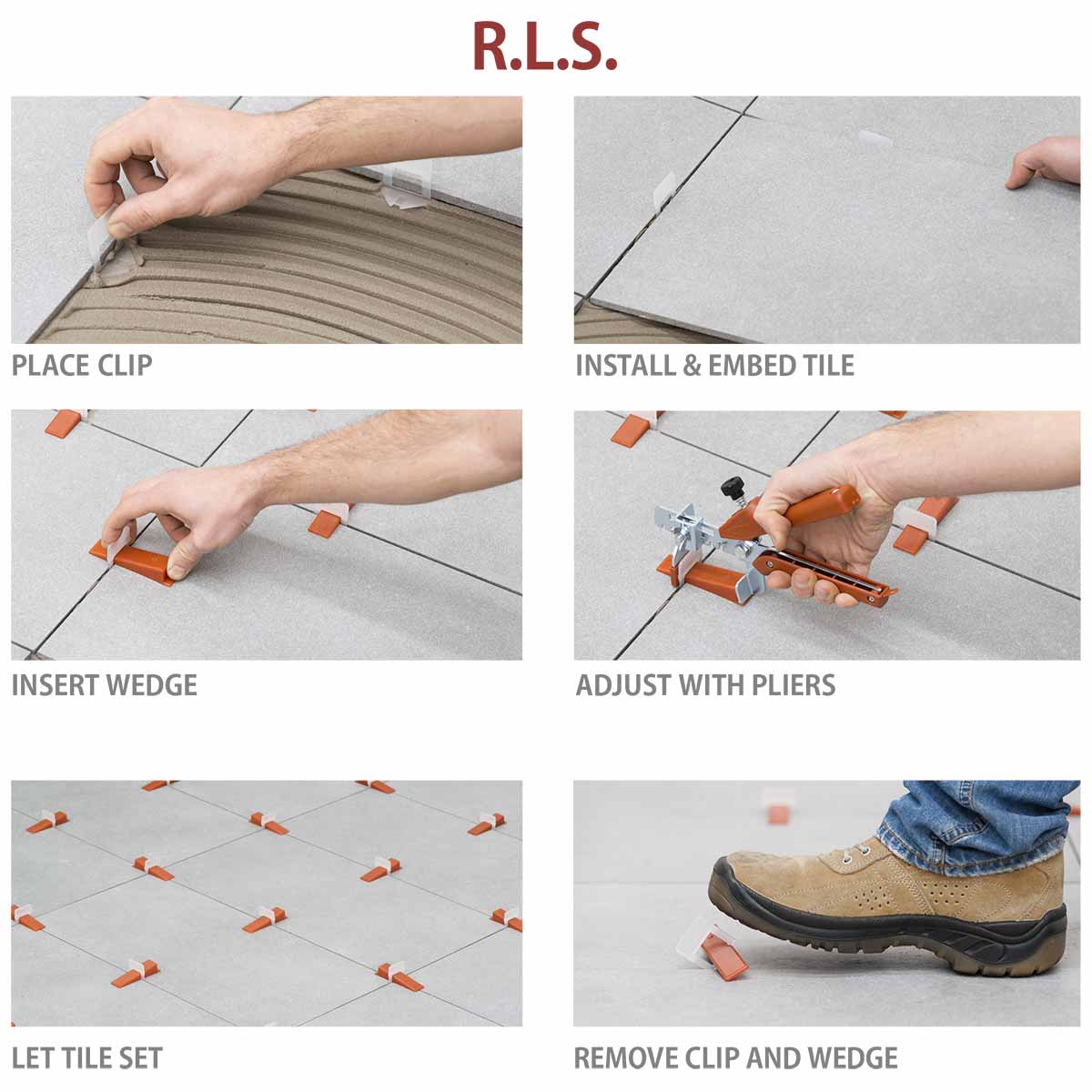 R.L.S.

PLACE CLIP

INSTALL & EMBED TILE

INSERT WEDGE

ADJUST WITH PLIERS

LET TILE SET

REMOVE CLIP AND WEDGE