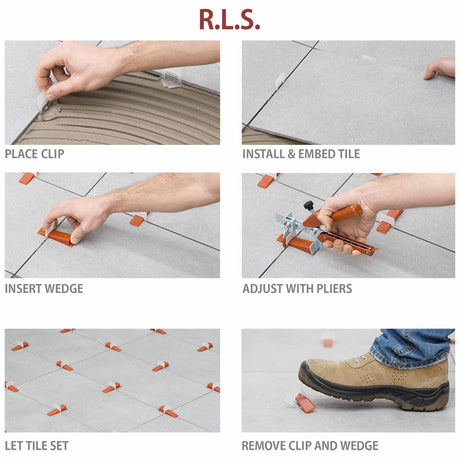 R.L.S.

PLACE CLIP

INSTALL & EMBED TILE

INSERT WEDGE

ADJUST WITH PLIERS

LET TILE SET

REMOVE CLIP AND WEDGE