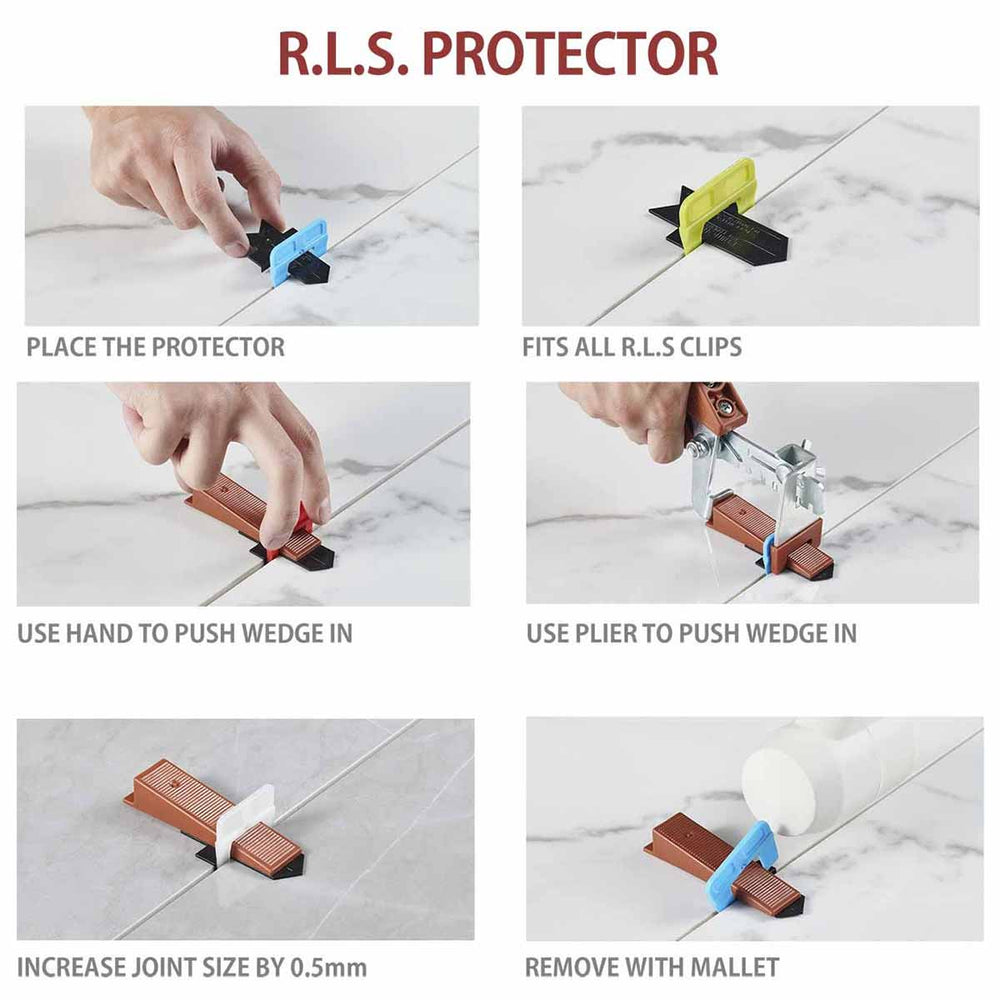 R.L.S. PROTECTOR

PLACE THE PROTECTOR

FITS ALL R.L.S CLIPS

USE HAND TO PUSH WEDGE IN

USE PLIER TO PUSH WEDGE IN

INCREASE JOINT SIZE BY 0.5mm

REMOVE WITH MALLET