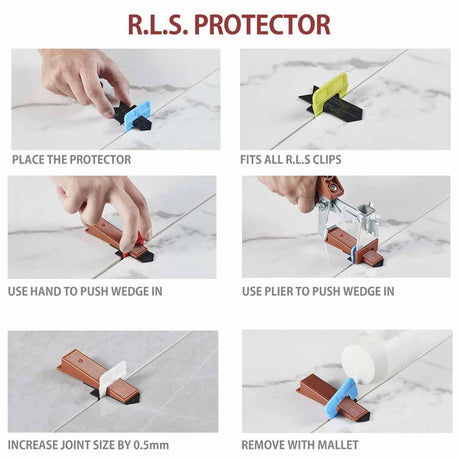 R.L.S. PROTECTOR

PLACE THE PROTECTOR

FITS ALL R.L.S CLIPS

USE HAND TO PUSH WEDGE IN

USE PLIER TO PUSH WEDGE IN

INCREASE JOINT SIZE BY 0.5mm

REMOVE WITH MALLET