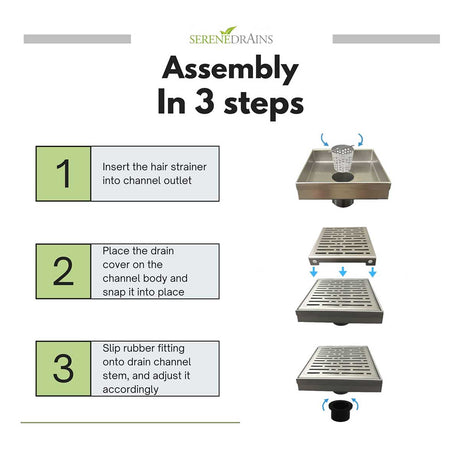 SERENEDRAINS

Assembly
In 3 steps

1

Insert the hair strainer into channel outlet

2

Place the drain cover on the channel body and snap it into place

3

Slip rubber fitting onto drain channel stem, and adjust it accordingly