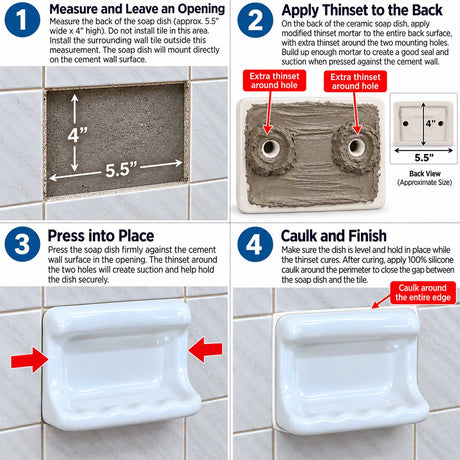 1 Measure and Leave an Opening
Measure the back of the soap dish (approx. 5.5" wide x 4" high). Do not install tile in this area. Install the surrounding wall tile outside this measurement. The soap dish will mount directly on the cement wall surface.

4"
5.5"

2 Apply Thinset to the Back
On the back of the ceramic soap dish, apply modified thinset mortar to the entire back surface, with extra thinset around the two mounting holes. Build up enough mortar to create a good seal and suction when pressed against the cement wall.

Extra thinset around hole
Extra thinset around hole

4"
5.5"
Back View
(Approximate Size)

3 Press into Place
Press the soap dish firmly against the cement wall surface in the opening. The thinset around the two holes will create suction and help hold the dish securely.

4 Caulk and Finish
Make sure the dish is level and hold in place while the thinset cures. After curing, apply 100% silicone caulk around the perimeter to close the gap between the soap dish and the tile.

Caulk around the entire edge