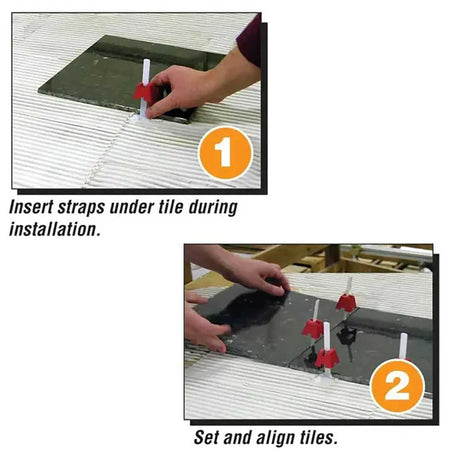 1

Insert straps under tile during installation.

2

Set and align tiles.