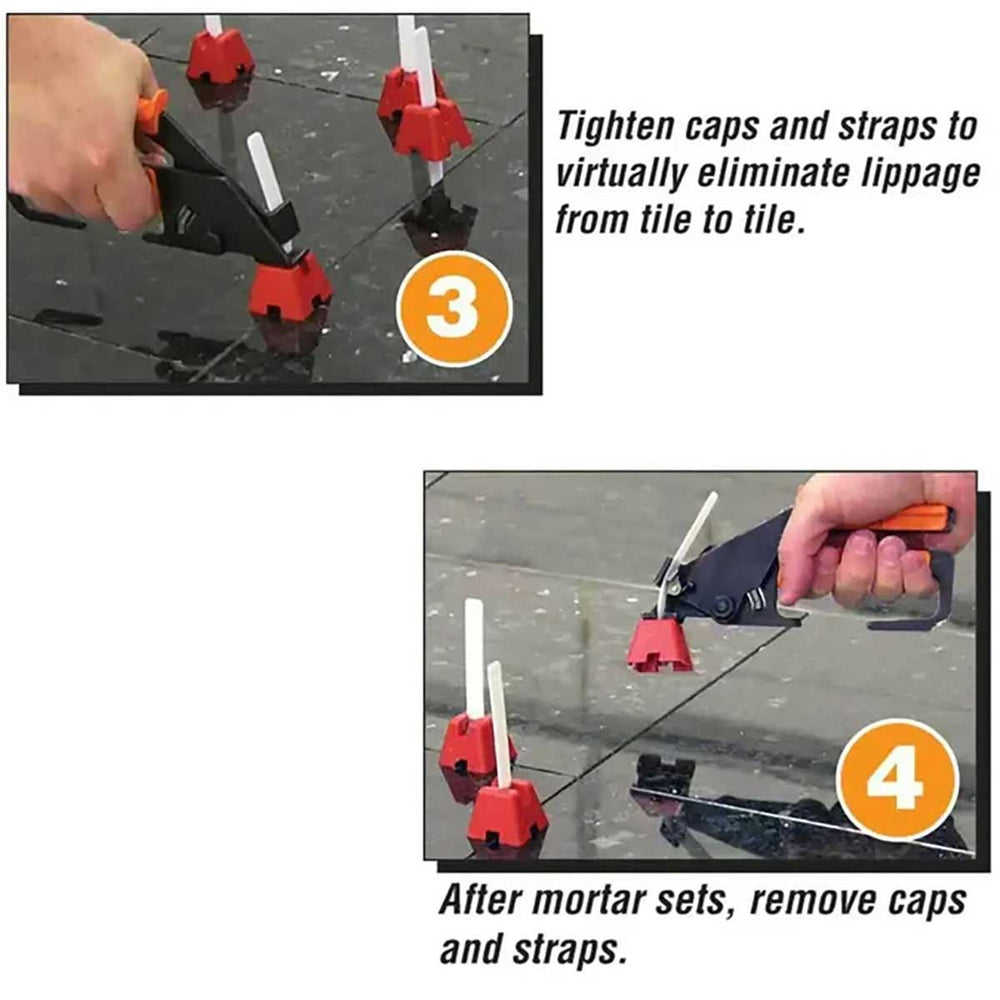 3

Tighten caps and straps to virtually eliminate lippage from tile to tile.

4

After mortar sets, remove caps and straps.