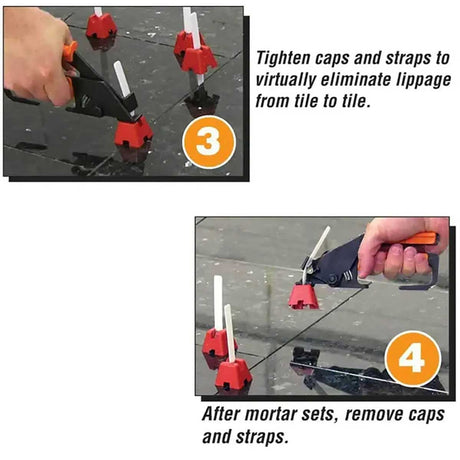 3

Tighten caps and straps to virtually eliminate lippage from tile to tile.

4

After mortar sets, remove caps and straps.